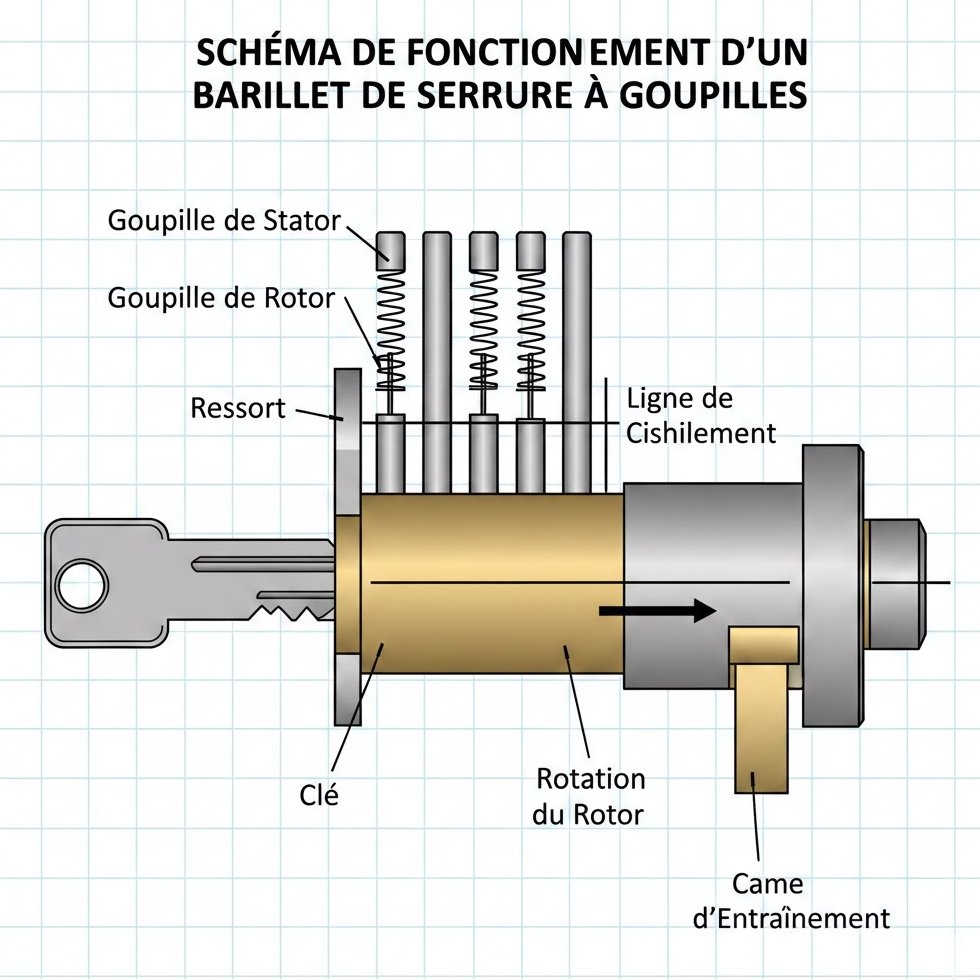 SCHÉMA DE FONCTIONEMENT D'UN BARILLET DE SERRURE À GOUPILLES

Goupille de Stator

Goupille de Rotor

Ressort

Ligne de Cishilement

Clé

Rotation du Rotor

Came d'Entraînement