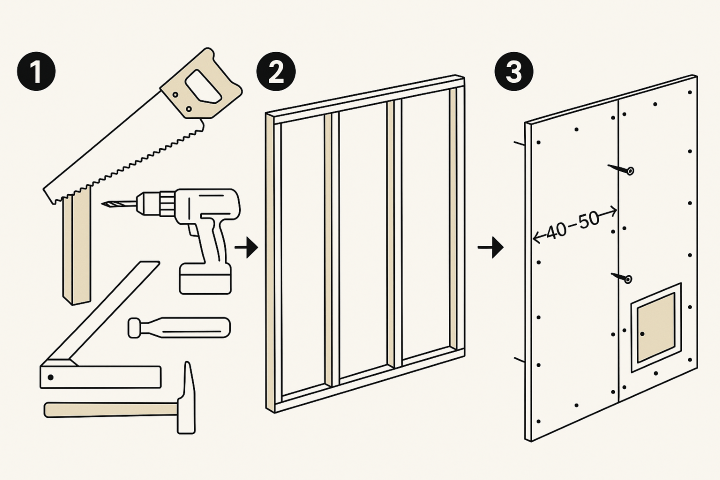 1

2

3

40–50