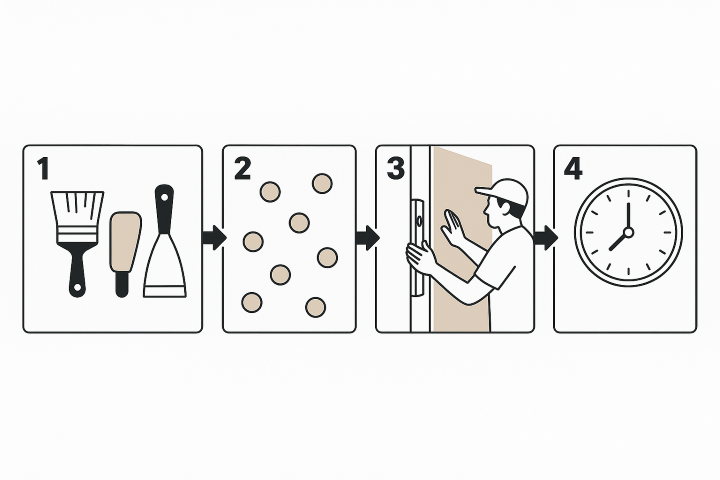 1

2

3

4